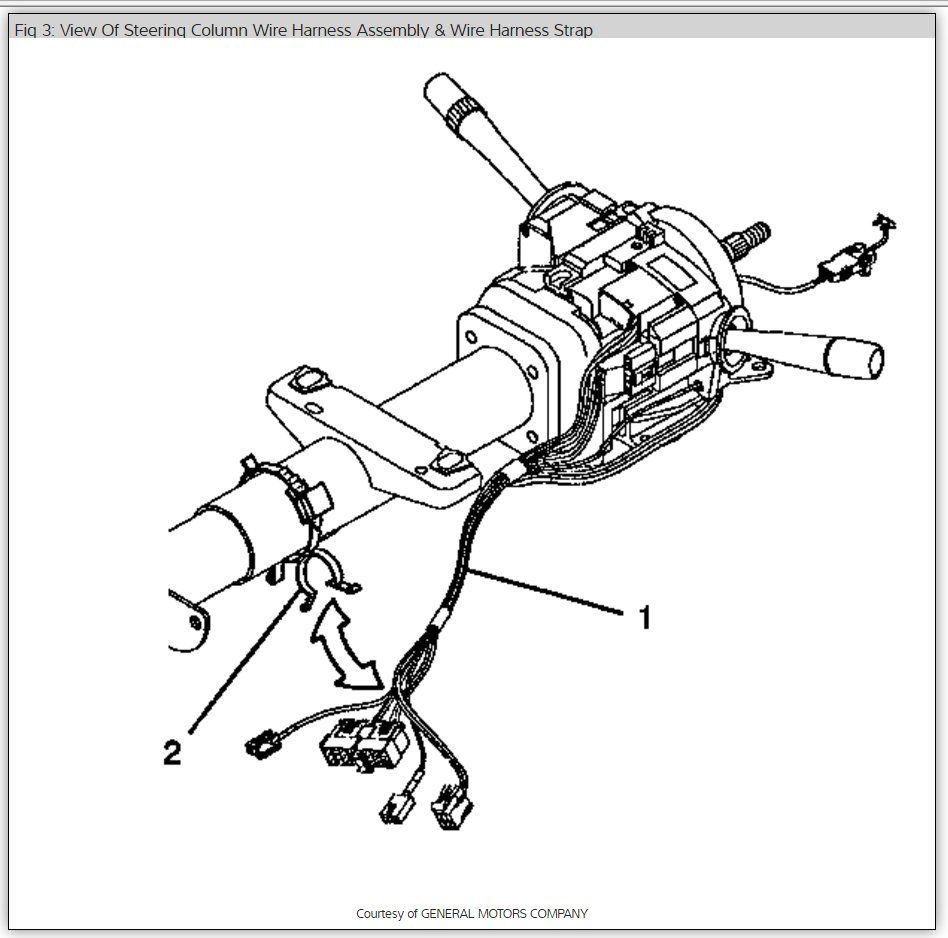 Fig 3: View Of Steering Column Wire Harness Assembly & Wire Harness Strap

1

2

Courtesy of GENERAL MOTORS COMPANY