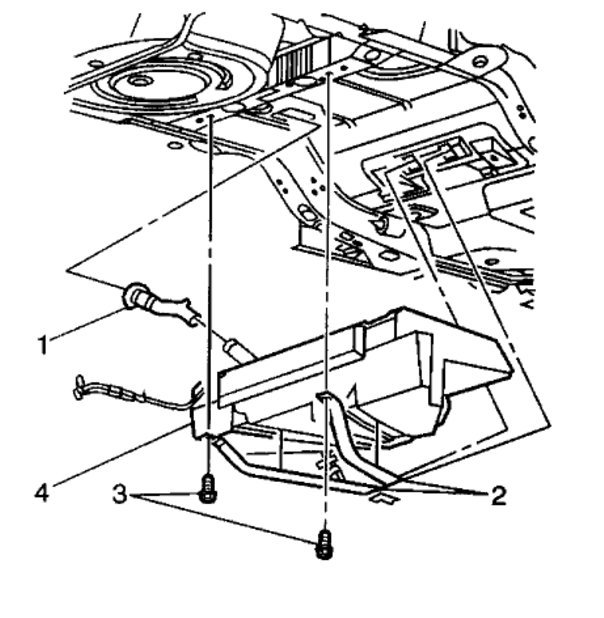 1
4
3
2