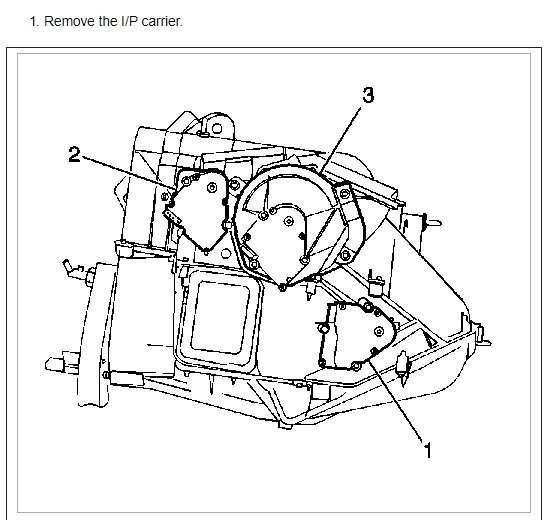 1. Remove the I/P carrier.

3

2

1