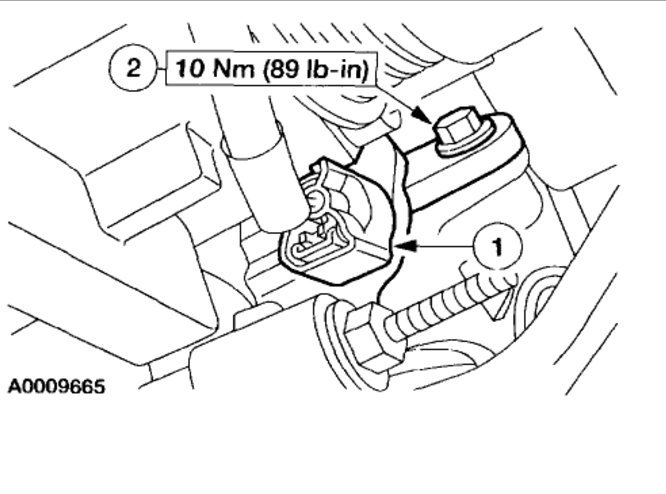 2
10 Nm (89 lb-in)
1
A0009665