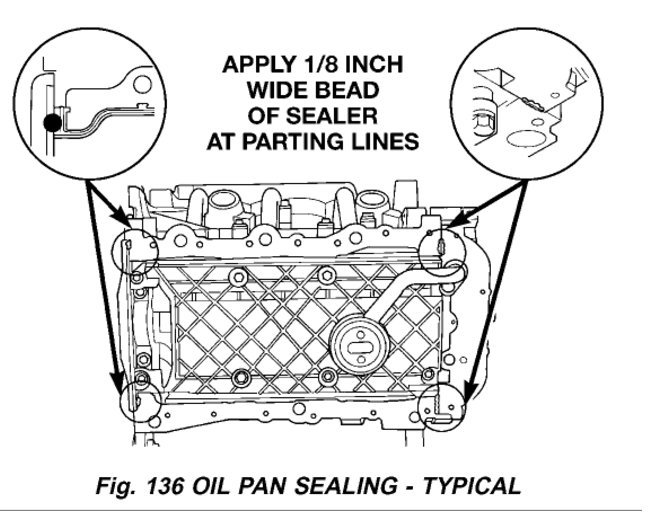 APPLY 1/8 INCH WIDE BEAD OF SEALER AT PARTING LINES

Fig. 136 OIL PAN SEALING - TYPICAL