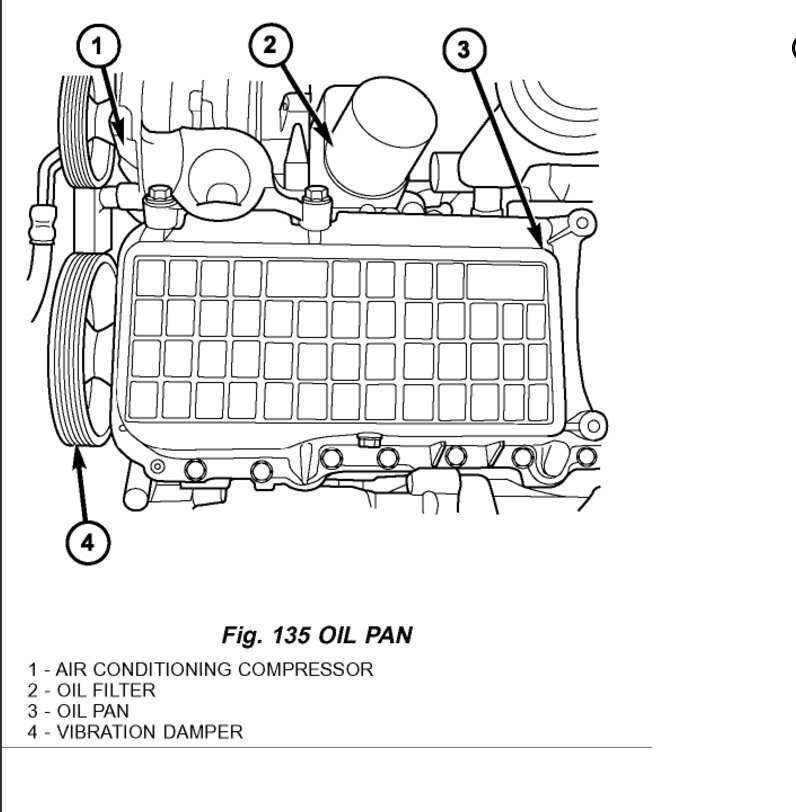 1

2

3

4

Fig. 135 OIL PAN

1 - AIR CONDITIONING COMPRESSOR
2 - OIL FILTER
3 - OIL PAN
4 - VIBRATION DAMPER