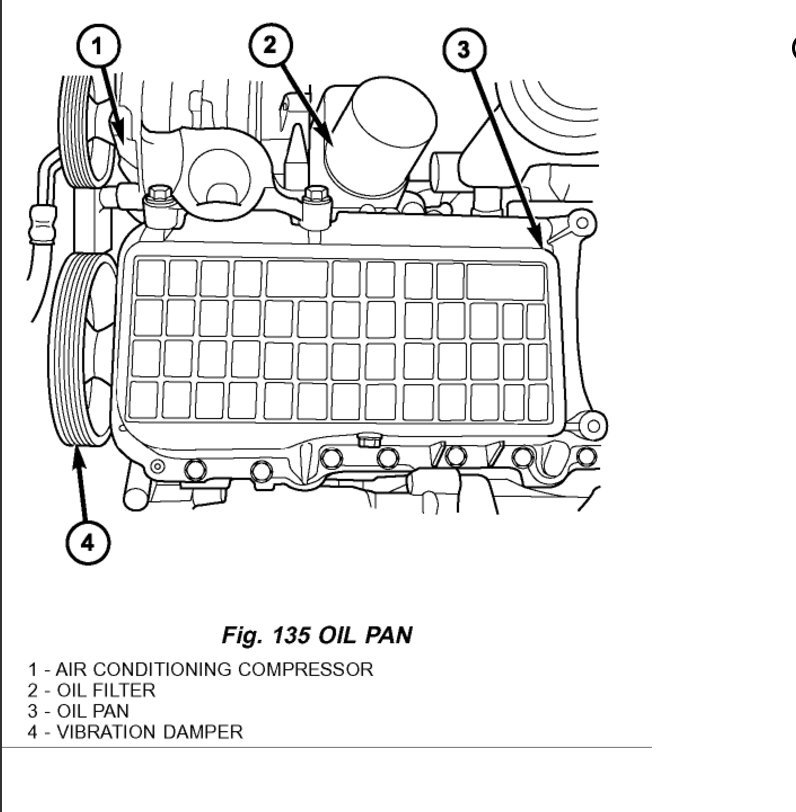 1
2
3
4

Fig. 135 OIL PAN

1 - AIR CONDITIONING COMPRESSOR
2 - OIL FILTER
3 - OIL PAN
4 - VIBRATION DAMPER