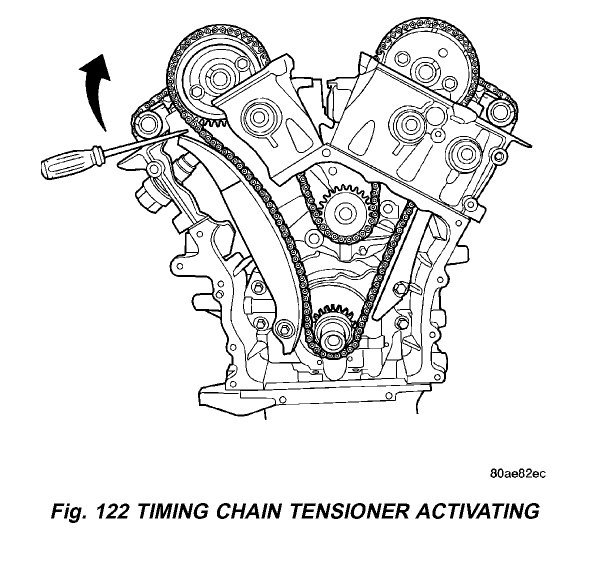 80ae82ec

Fig. 122 TIMING CHAIN TENSIONER ACTIVATING