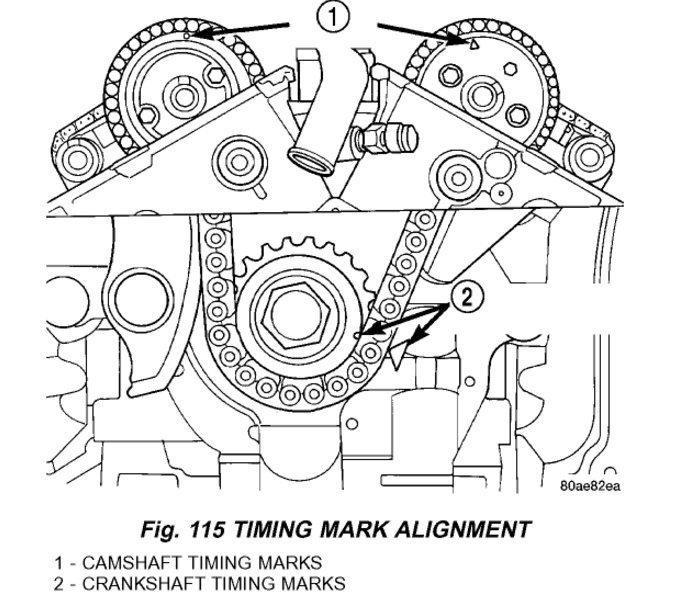 1

2

80ae82ea

Fig. 115 TIMING MARK ALIGNMENT

1 - CAMSHAFT TIMING MARKS
2 - CRANKSHAFT TIMING MARKS