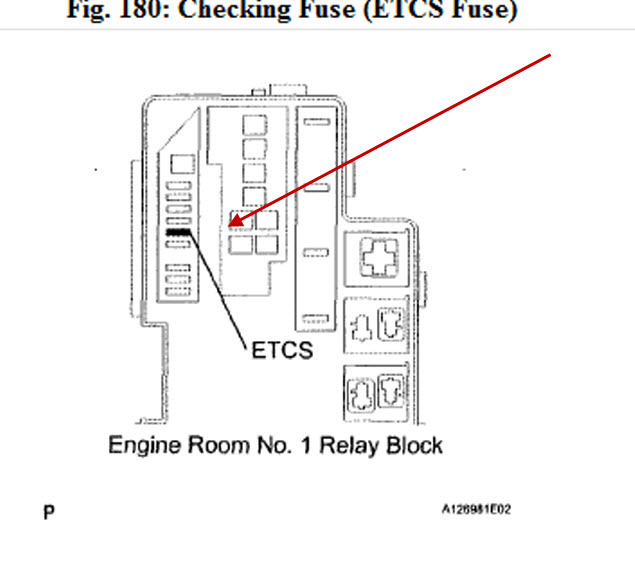 Fig. 180: Checking Fuse (ETCS Fuse)

ETCS

Engine Room No. 1 Relay Block

P

A126981E02