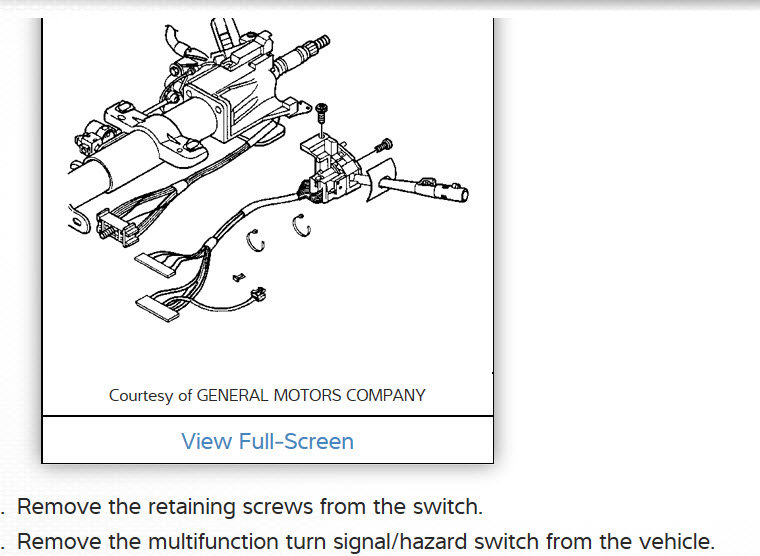 Courtesy of GENERAL MOTORS COMPANY

View Full-Screen

. Remove the retaining screws from the switch.

. Remove the multifunction turn signal/hazard switch from the vehicle.