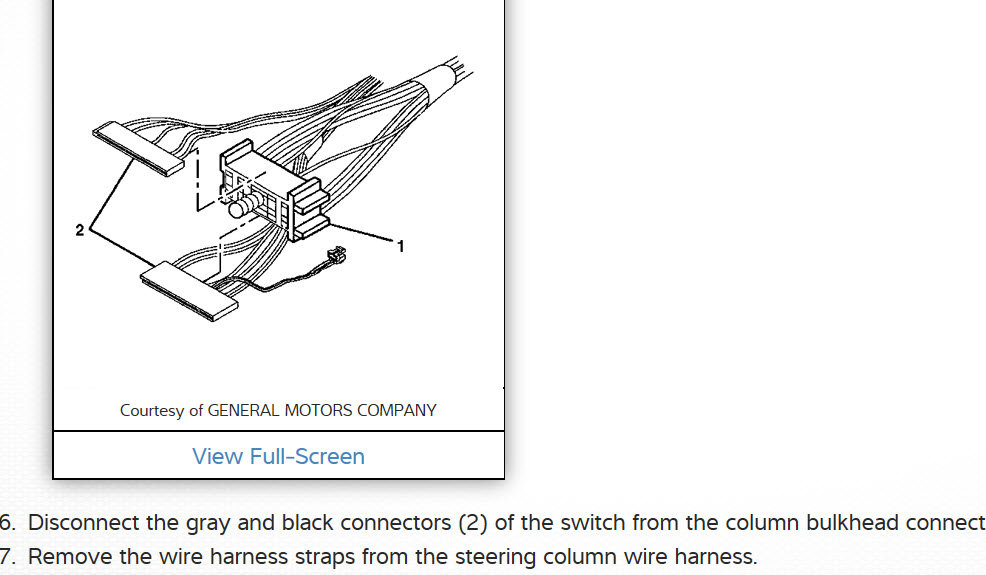 2

1

Courtesy of GENERAL MOTORS COMPANY

View Full-Screen

6. Disconnect the gray and black connectors (2) of the switch from the column bulkhead connect

7. Remove the wire harness straps from the steering column wire harness.