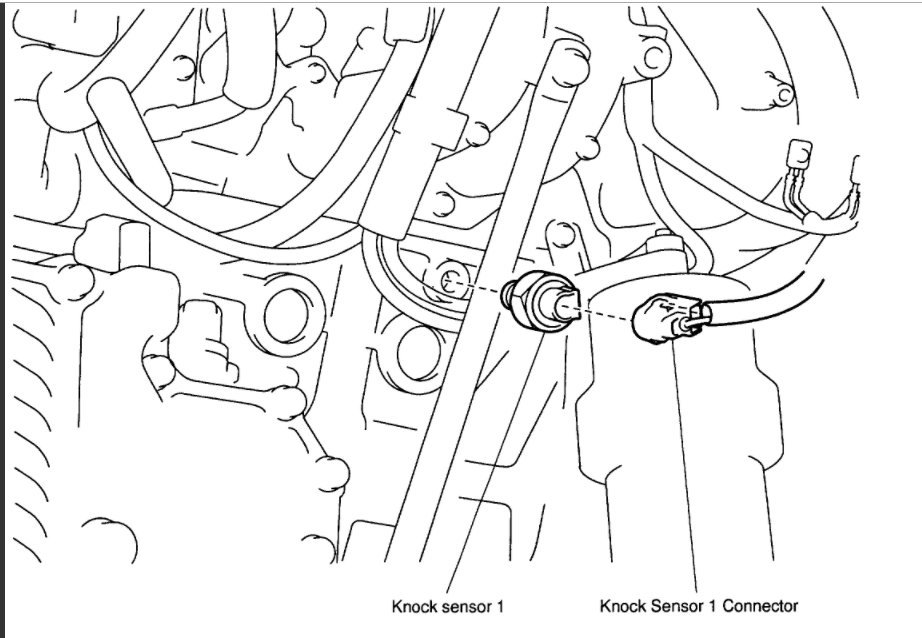 Knock sensor 1

Knock Sensor 1 Connector