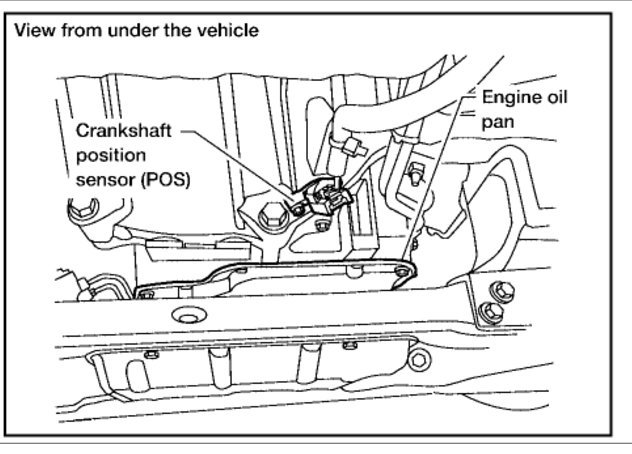 View from under the vehicle

Crankshaft position sensor (POS)

Engine oil pan