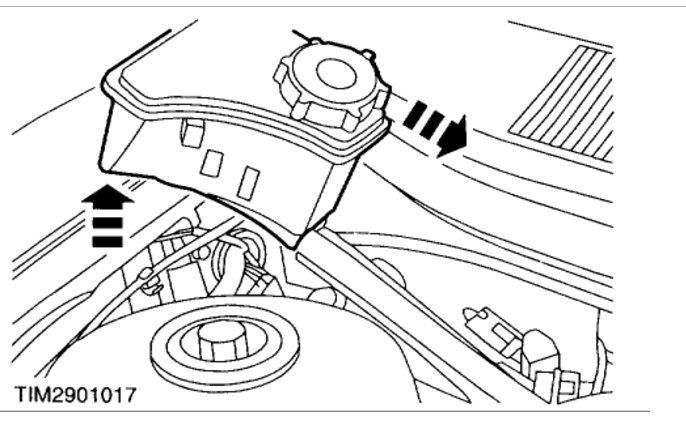 TIM2901017