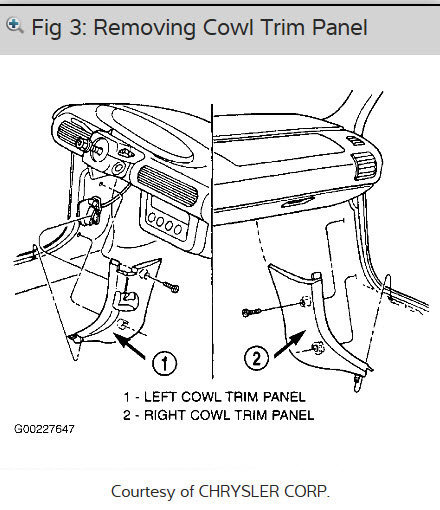 Fig 3: Removing Cowl Trim Panel

1

2

1 - LEFT COWL TRIM PANEL
2 - RIGHT COWL TRIM PANEL

G00227647

Courtesy of CHRYSLER CORP.