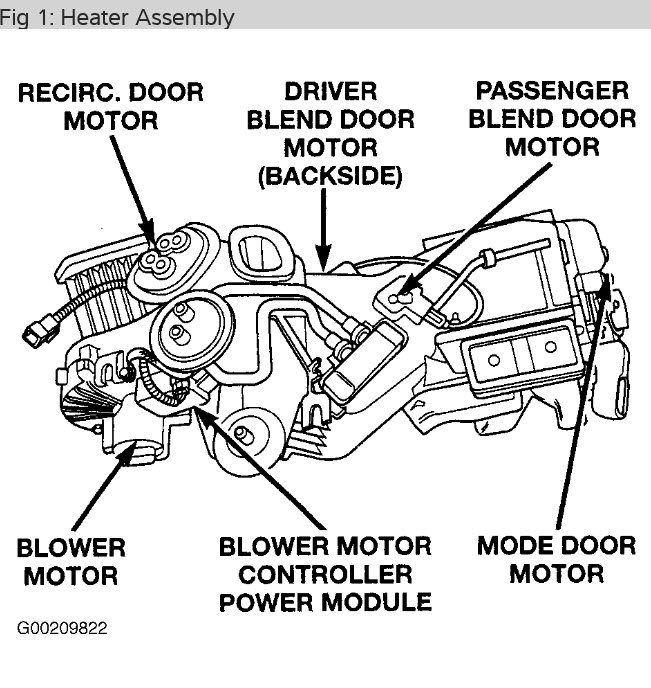 Fig 1: Heater Assembly

RECIRC. DOOR MOTOR

DRIVER BLEND DOOR MOTOR (BACKSIDE)

PASSENGER BLEND DOOR MOTOR

BLOWER MOTOR

BLOWER MOTOR CONTROLLER POWER MODULE

MODE DOOR MOTOR

G00209822