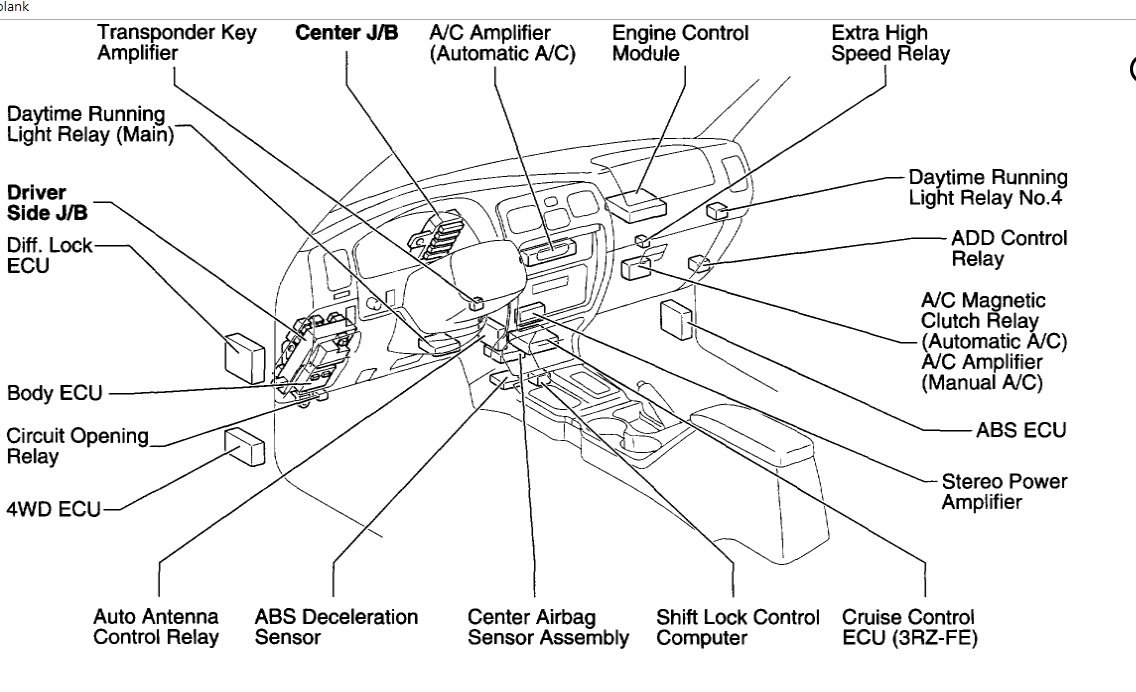 blank

Transponder Key Amplifier

Center J/B

A/C Amplifier (Automatic A/C)

Engine Control Module

Extra High Speed Relay

Daytime Running Light Relay (Main)

Driver Side J/B

Diff. Lock ECU

Body ECU

Circuit Opening Relay

4WD ECU

Daytime Running Light Relay No.4

ADD Control Relay

A/C Magnetic Clutch Relay (Automatic A/C) A/C Amplifier (Manual A/C)

ABS ECU

Stereo Power Amplifier

Auto Antenna Control Relay

ABS Deceleration Sensor

Center Airbag Sensor Assembly

Shift Lock Control Computer

Cruise Control ECU (3RZ-FE)