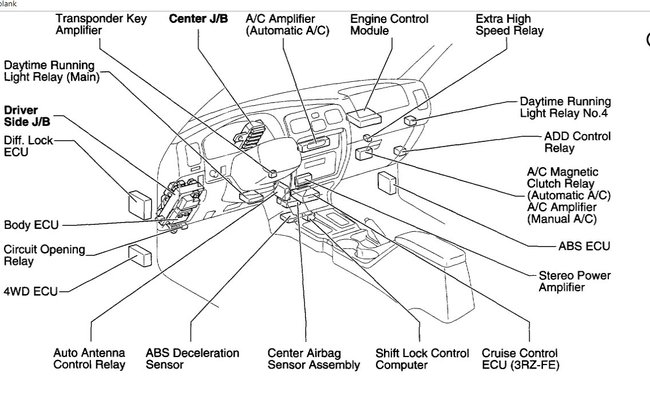 blank

Transponder Key Amplifier

Center J/B

A/C Amplifier (Automatic A/C)

Engine Control Module

Extra High Speed Relay

Daytime Running Light Relay (Main)

Driver Side J/B

Diff. Lock ECU

Body ECU

Circuit Opening Relay

4WD ECU

Daytime Running Light Relay No.4

ADD Control Relay

A/C Magnetic Clutch Relay (Automatic A/C) A/C Amplifier (Manual A/C)

ABS ECU

Stereo Power Amplifier

Auto Antenna Control Relay

ABS Deceleration Sensor

Center Airbag Sensor Assembly

Shift Lock Control Computer

Cruise Control ECU (3RZ-FE)