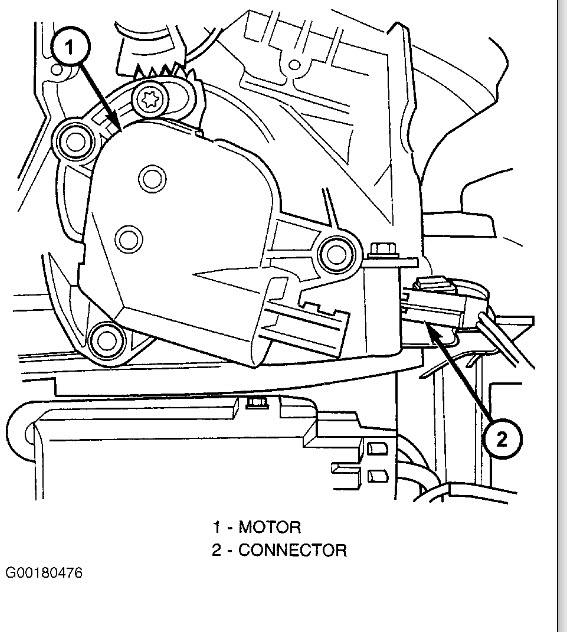 1

2

1 - MOTOR
2 - CONNECTOR

G00180476