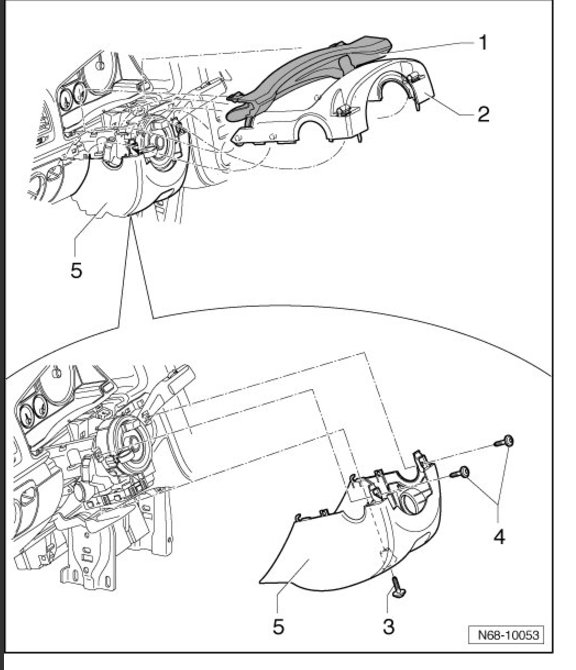 1
2
5
4
5
3
N68-10053