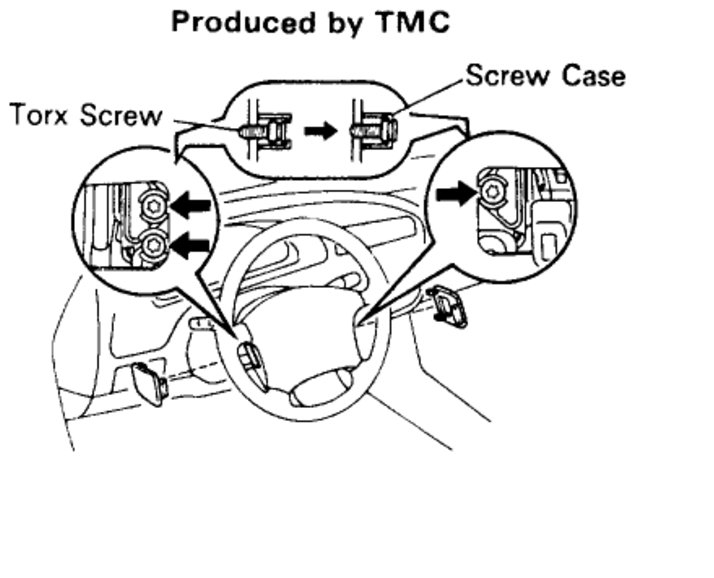 Produced by TMC

Screw Case

Torx Screw