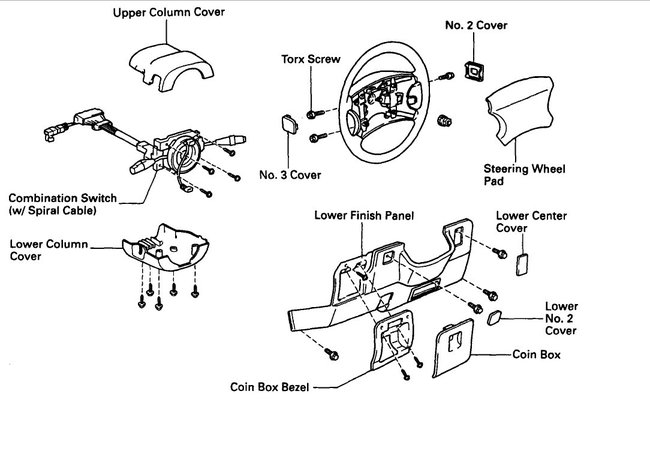 Upper Column Cover

No. 2 Cover

Torx Screw

No. 3 Cover

Steering Wheel Pad

Combination Switch (w/ Spiral Cable)

Lower Column Cover

Lower Finish Panel

Lower Center Cover

Lower No. 2 Cover

Coin Box

Coin Box Bezel