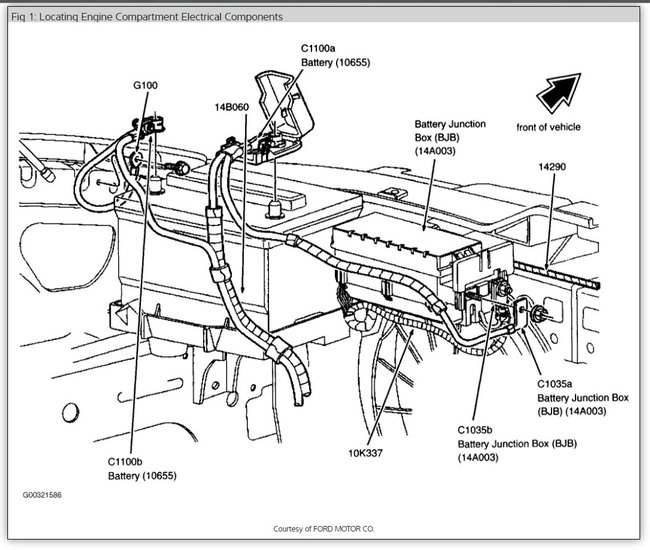 Fig 1: Locating Engine Compartment Electrical Components

C1100a
Battery (10655)

G100

14B060

Battery Junction Box (BJB) (14A003)

front of vehicle

14290

C1035a
Battery Junction Box (BJB) (14A003)

C1035b
Battery Junction Box (BJB) (14A003)

10K337

C1100b
Battery (10655)

G00321586

Courtesy of FORD MOTOR CO.