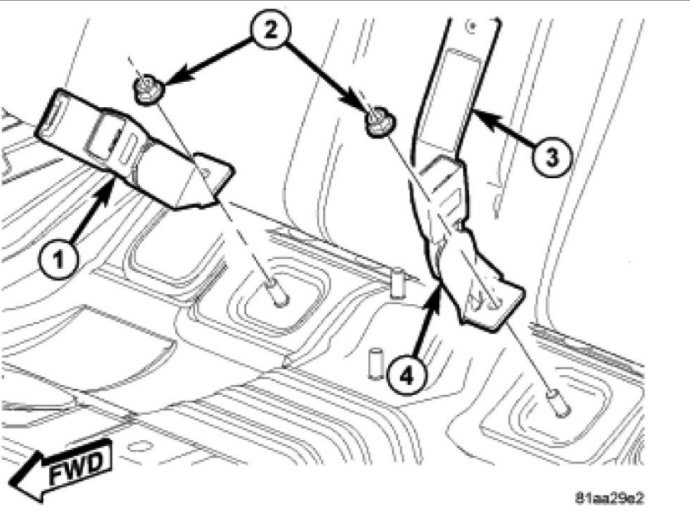 2
3
1
4
FWD
81aa29e2