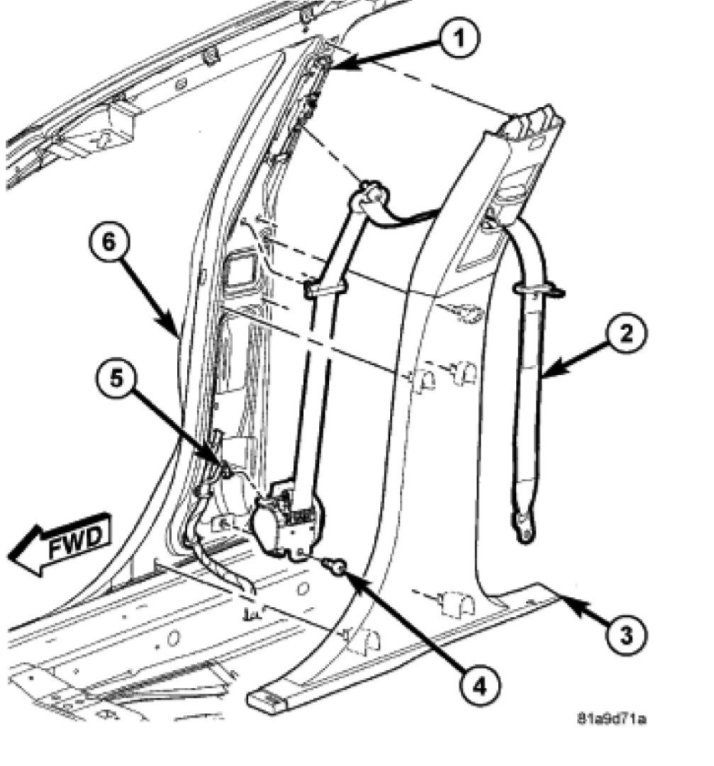 1
6
2
5
FWD
3
4
81a9d71a