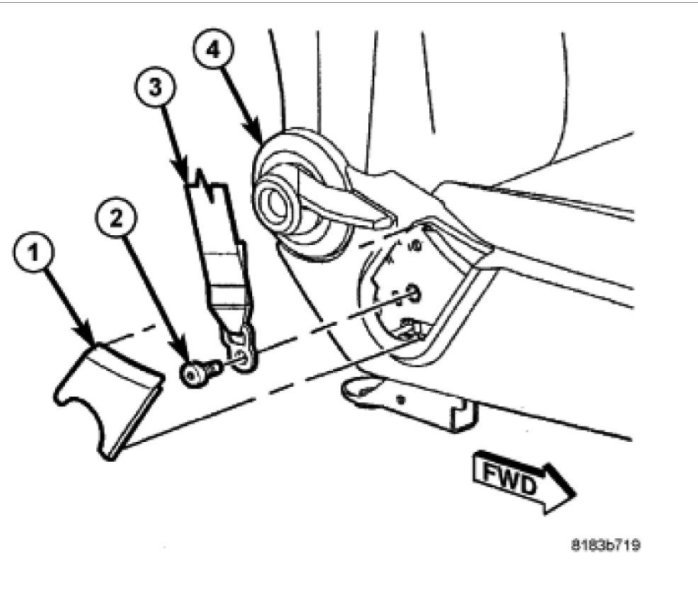 4
3
2
1
FWD
8183b719