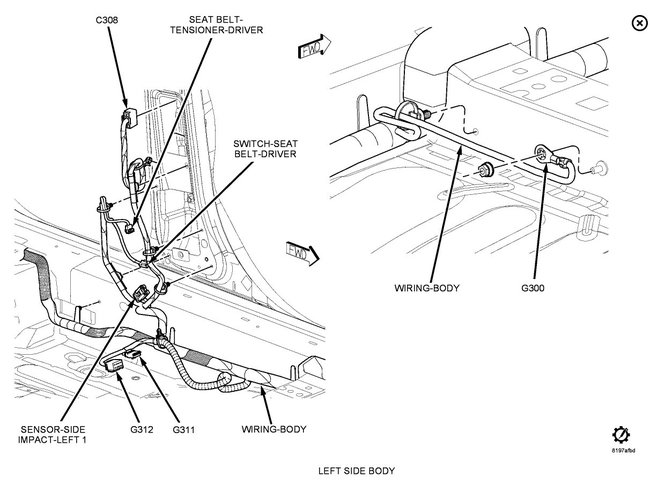 C308

SEAT BELT-TENSIONER-DRIVER

FWD

SWITCH-SEAT BELT-DRIVER

FWD

WIRING-BODY

G300

SENSOR-SIDE IMPACT-LEFT 1

G312

G311

WIRING-BODY

8197afbd

LEFT SIDE BODY