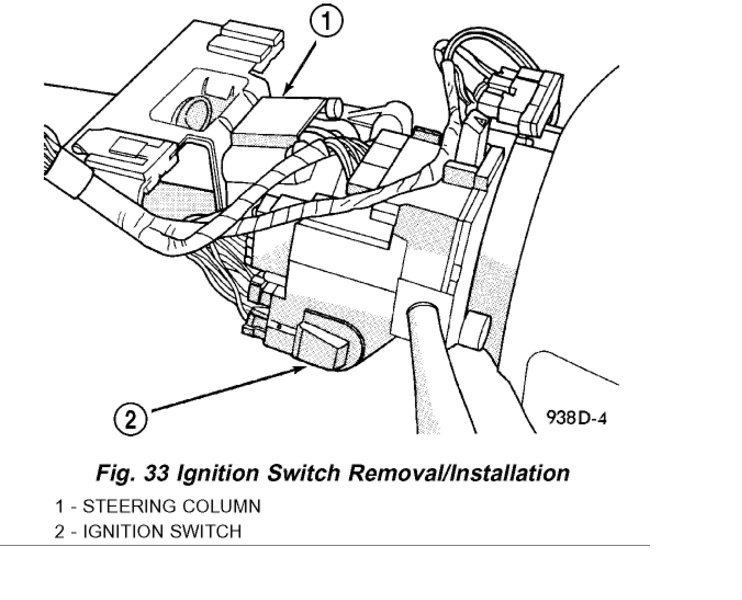 1

2

938D-4

Fig. 33 Ignition Switch Removal/Installation

1 - STEERING COLUMN
2 - IGNITION SWITCH