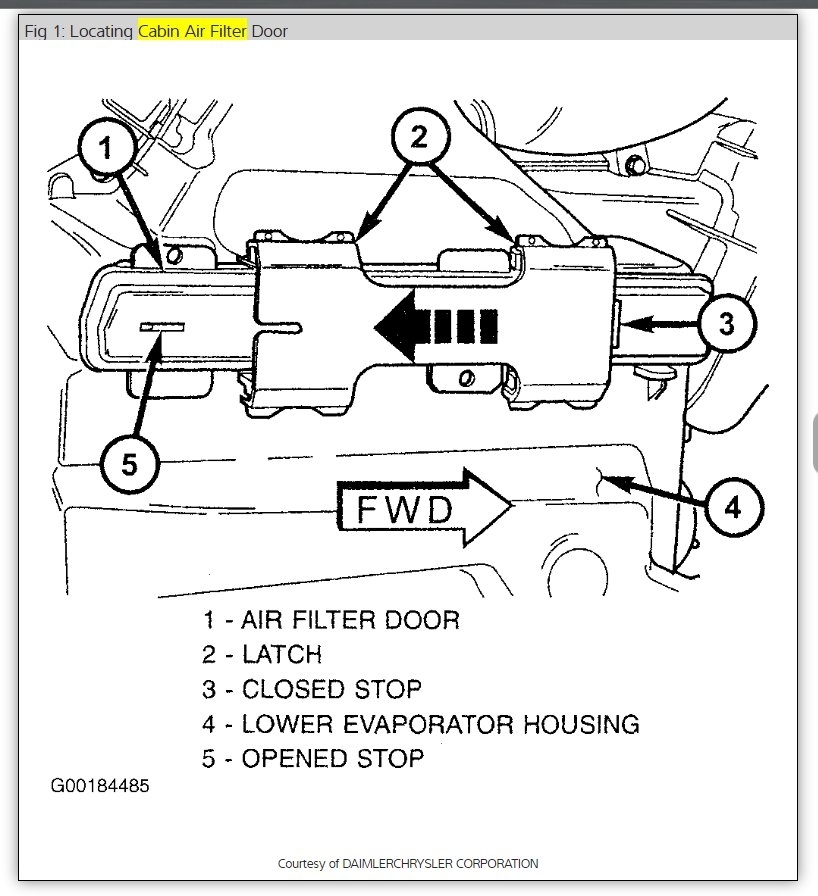 Fig 1: Locating Cabin Air Filter Door

1

2

3

4

5

FWD

1 - AIR FILTER DOOR
2 - LATCH
3 - CLOSED STOP
4 - LOWER EVAPORATOR HOUSING
5 - OPENED STOP

G00184485

Courtesy of DAIMLERCHRYSLER CORPORATION