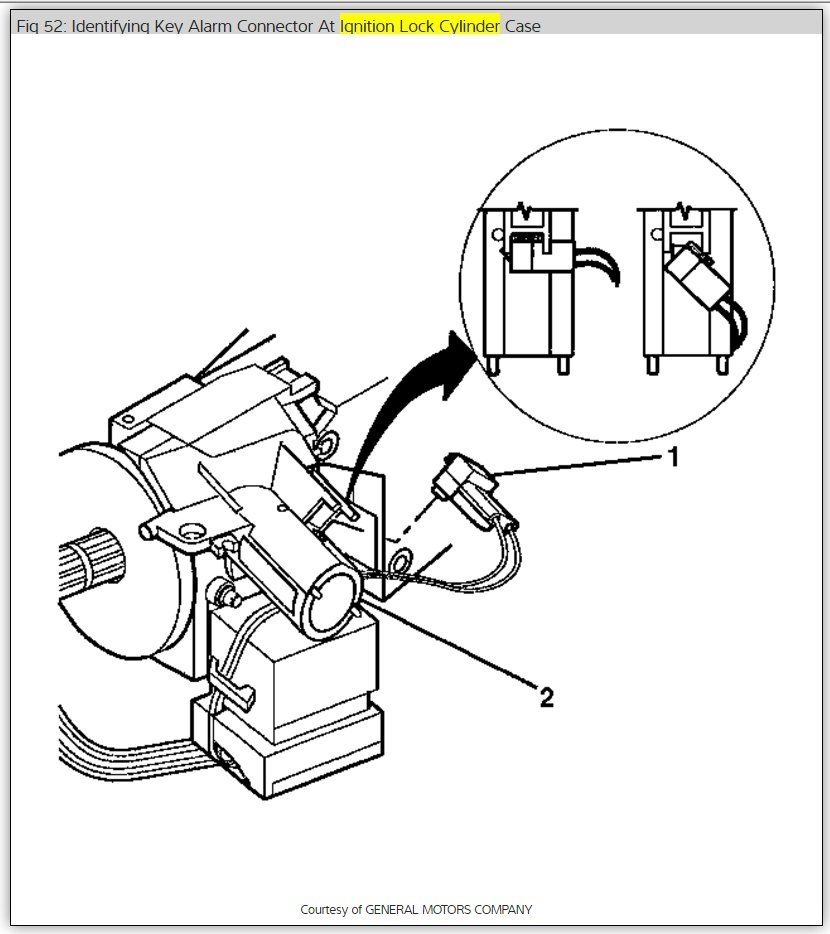 Fig 52: Identifying Key Alarm Connector At Ignition Lock Cylinder Case

1

2

Courtesy of GENERAL MOTORS COMPANY