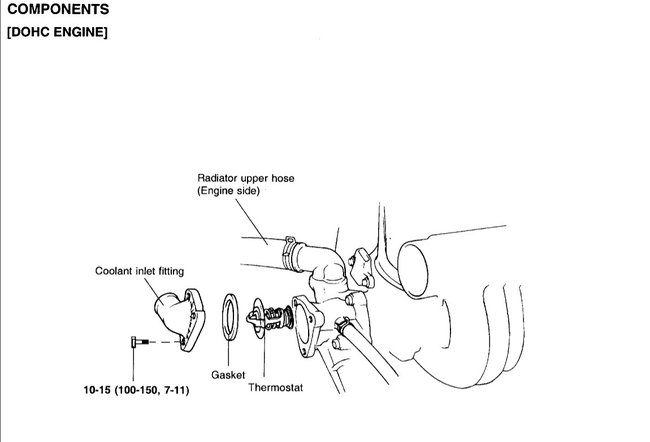 COMPONENTS
[DOHC ENGINE]

Radiator upper hose (Engine side)

Coolant inlet fitting

Gasket

Thermostat

10-15 (100-150, 7-11)