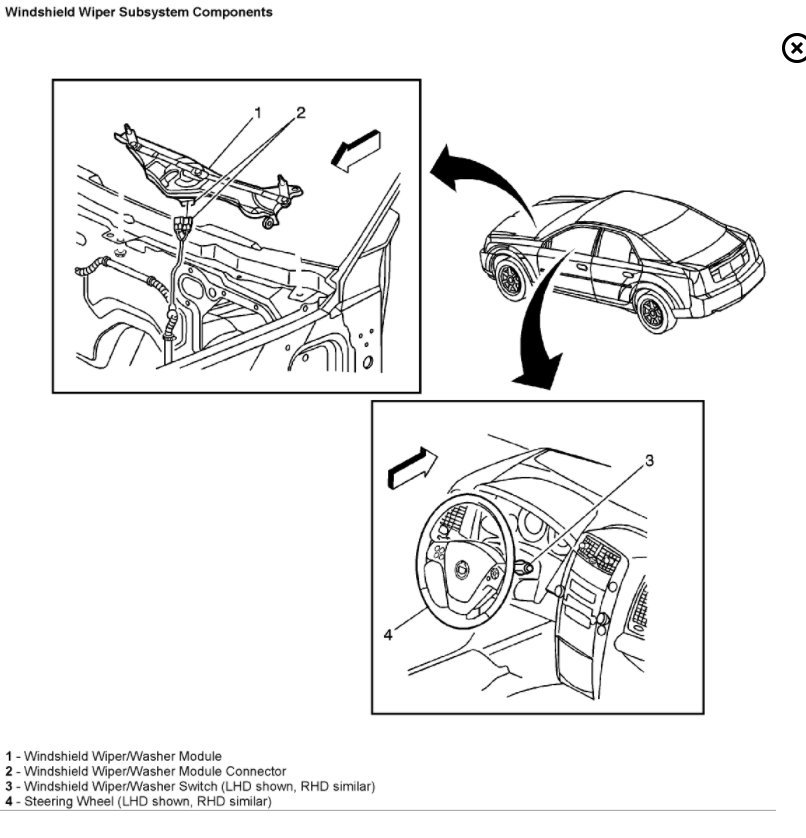 Windshield Wiper Subsystem Components

1

2

3

4

1 - Windshield Wiper/Washer Module
2 - Windshield Wiper/Washer Module Connector
3 - Windshield Wiper/Washer Switch (LHD shown, RHD similar)
4 - Steering Wheel (LHD shown, RHD similar)