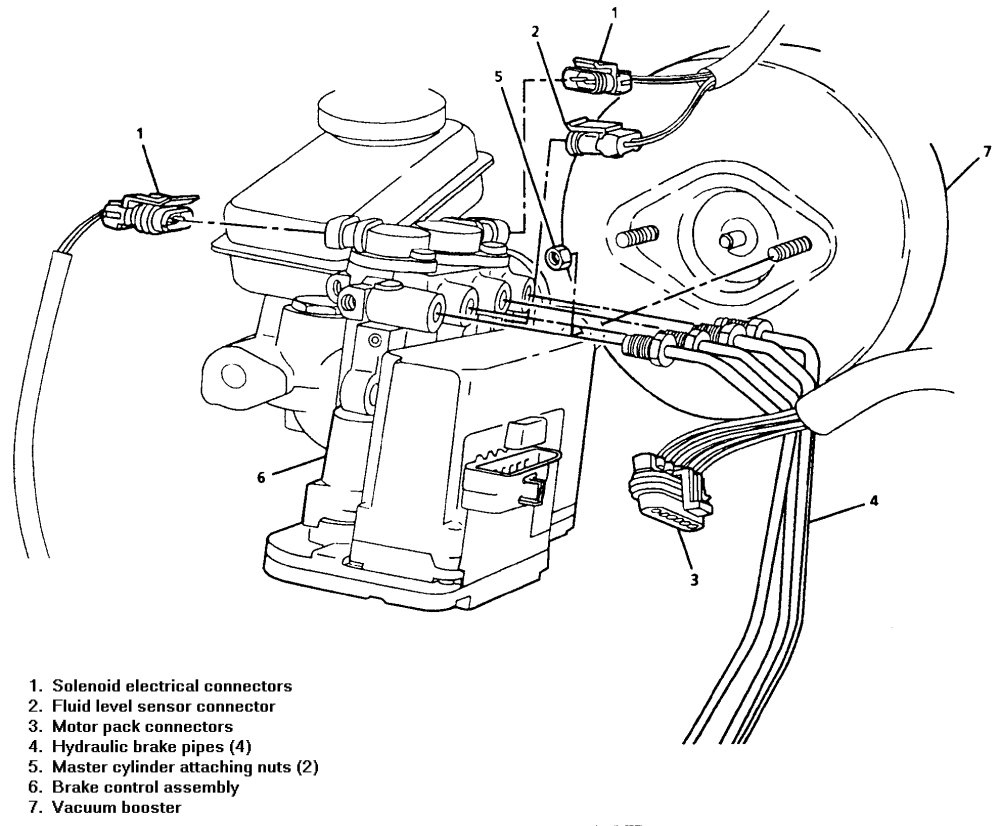 1
2
5
1
7
6
4
3

1. Solenoid electrical connectors
2. Fluid level sensor connector
3. Motor pack connectors
4. Hydraulic brake pipes (4)
5. Master cylinder attaching nuts (2)
6. Brake control assembly
7. Vacuum booster