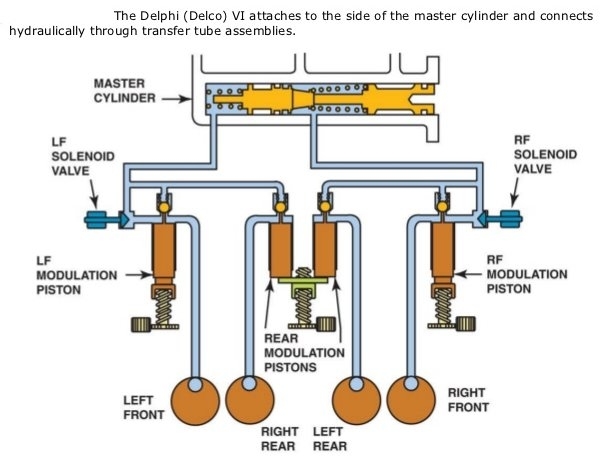 The Delphi (Delco) VI attaches to the side of the master cylinder and connects hydraulically through transfer tube assemblies.

MASTER CYLINDER

LF SOLENOID VALVE

RF SOLENOID VALVE

LF MODULATION PISTON

RF MODULATION PISTON

REAR MODULATION PISTONS

LEFT FRONT

RIGHT REAR

LEFT REAR

RIGHT FRONT