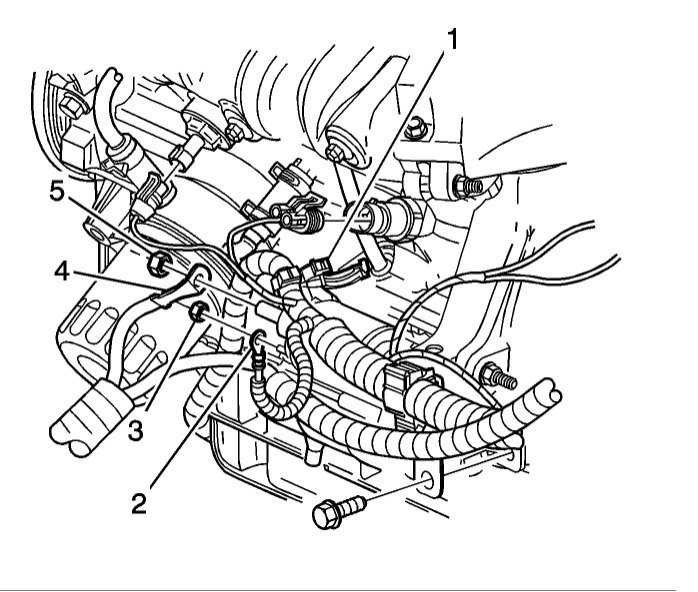 1
5
4
3
2