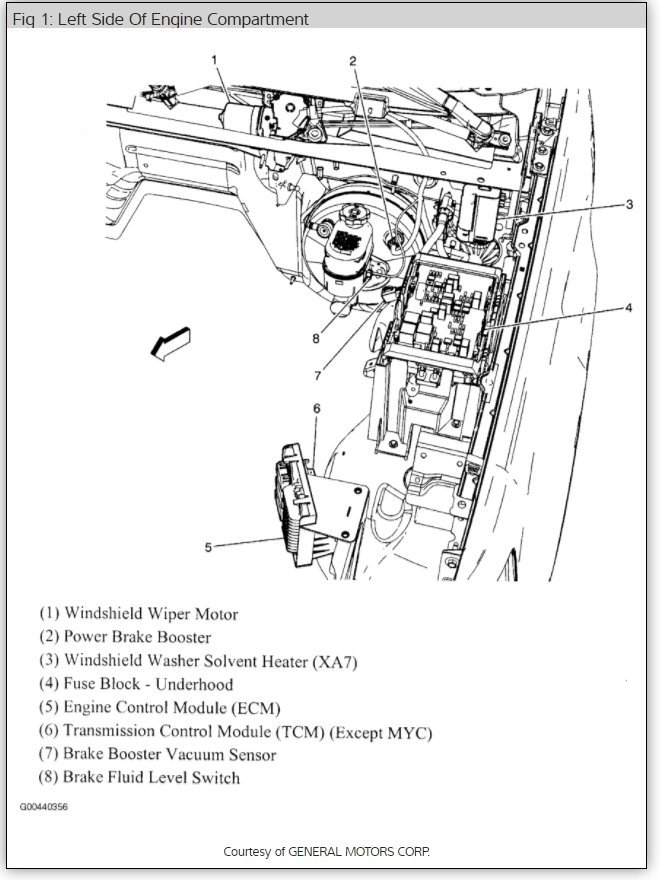 Fig 1: Left Side Of Engine Compartment

1
2
3
4
8
7
6
5

(1) Windshield Wiper Motor
(2) Power Brake Booster
(3) Windshield Washer Solvent Heater (XA7)
(4) Fuse Block - Underhood
(5) Engine Control Module (ECM)
(6) Transmission Control Module (TCM) (Except MYC)
(7) Brake Booster Vacuum Sensor
(8) Brake Fluid Level Switch

G00440356

Courtesy of GENERAL MOTORS CORP.