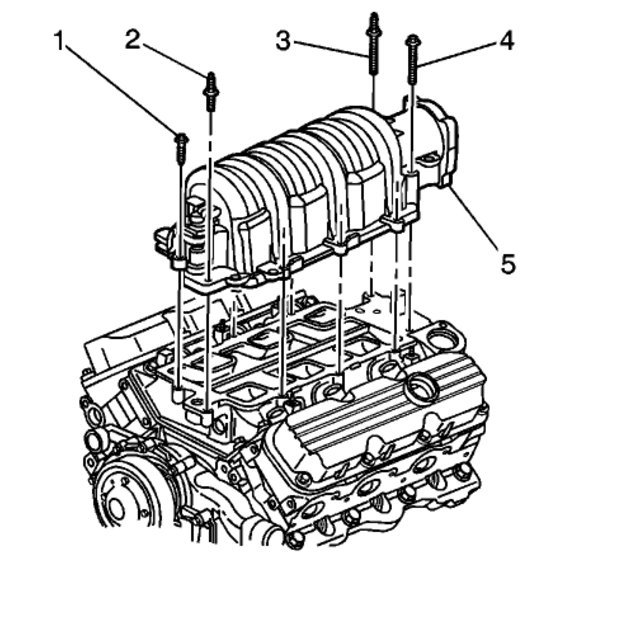 1
2
3
4
5