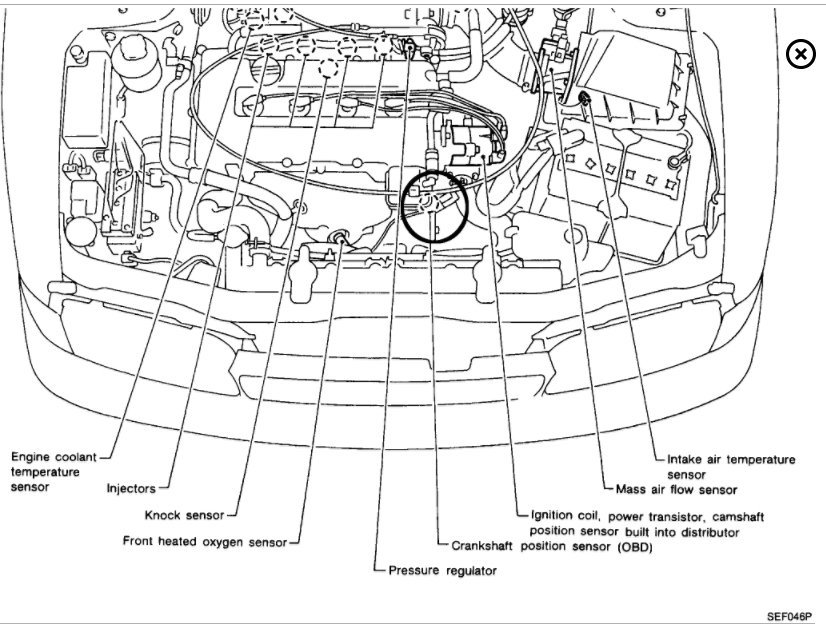 Engine coolant temperature sensor

Injectors

Knock sensor

Front heated oxygen sensor

Pressure regulator

Crankshaft position sensor (OBD)

Ignition coil, power transistor, camshaft position sensor built into distributor

Mass air flow sensor

Intake air temperature sensor

SEF046P