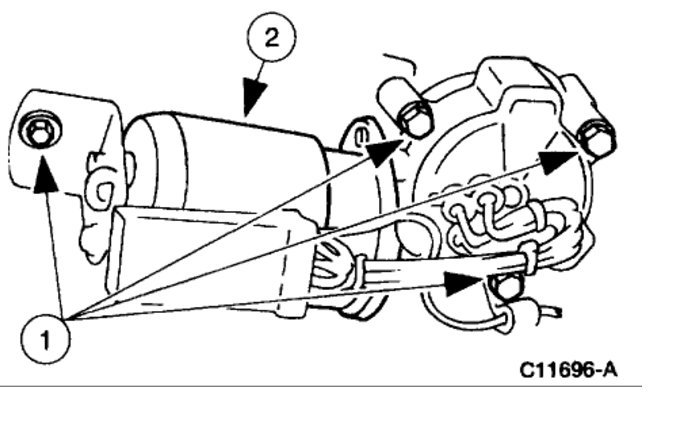 2

1

C11696-A