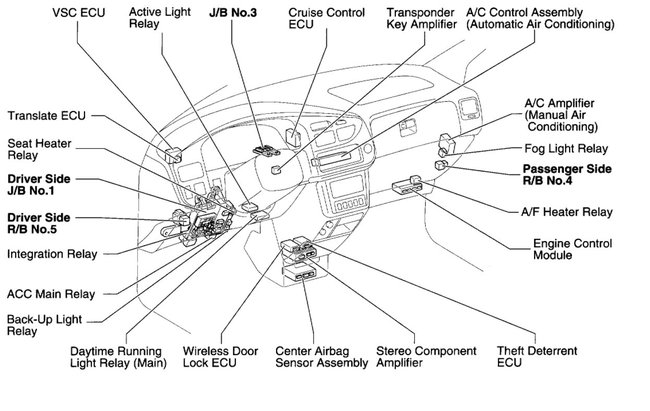 VSC ECU

Active Light Relay

J/B No.3

Cruise Control ECU

Transponder Key Amplifier

A/C Control Assembly (Automatic Air Conditioning)

Translate ECU

Seat Heater Relay

Driver Side J/B No.1

Driver Side R/B No.5

Integration Relay

ACC Main Relay

Back-Up Light Relay

A/C Amplifier (Manual Air Conditioning)

Fog Light Relay

Passenger Side R/B No.4

A/F Heater Relay

Engine Control Module

Daytime Running Light Relay (Main)

Wireless Door Lock ECU

Center Airbag Sensor Assembly

Stereo Component Amplifier

Theft Deterrent ECU