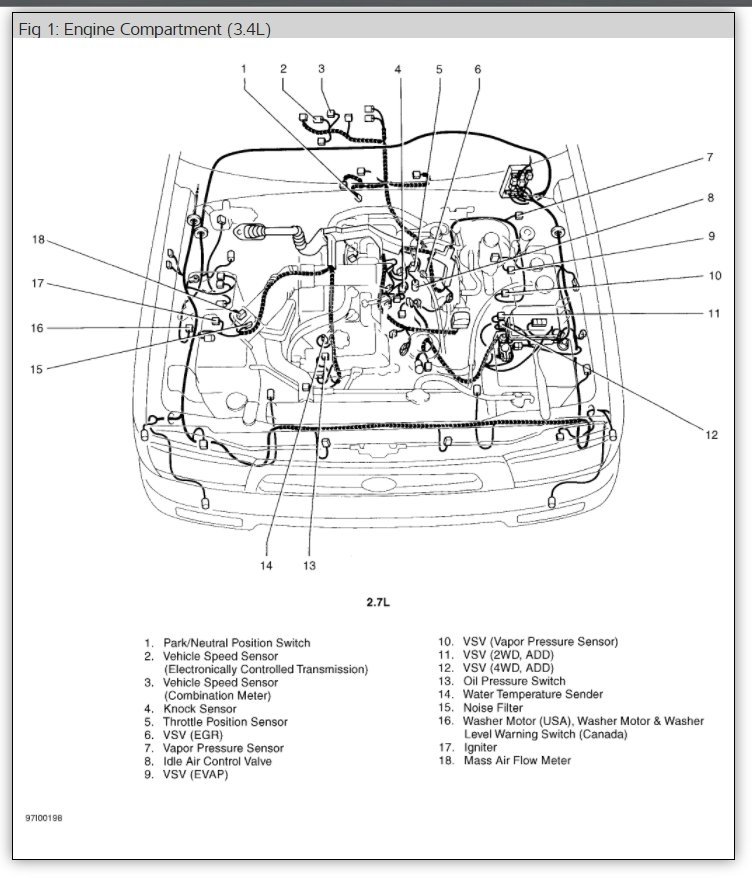 Fig 1: Engine Compartment (3.4L)

1 2 3 4 5 6

7

8

9

10

11

12

18

17

16

15

14 13

2.7L

1. Park/Neutral Position Switch
2. Vehicle Speed Sensor (Electronically Controlled Transmission)
3. Vehicle Speed Sensor (Combination Meter)
4. Knock Sensor
5. Throttle Position Sensor
6. VSV (EGR)
7. Vapor Pressure Sensor
8. Idle Air Control Valve
9. VSV (EVAP)

10. VSV (Vapor Pressure Sensor)
11. VSV (2WD, ADD)
12. VSV (4WD, ADD)
13. Oil Pressure Switch
14. Water Temperature Sender
15. Noise Filter
16. Washer Motor (USA), Washer Motor & Washer Level Warning Switch (Canada)
17. Igniter
18. Mass Air Flow Meter

97I00198