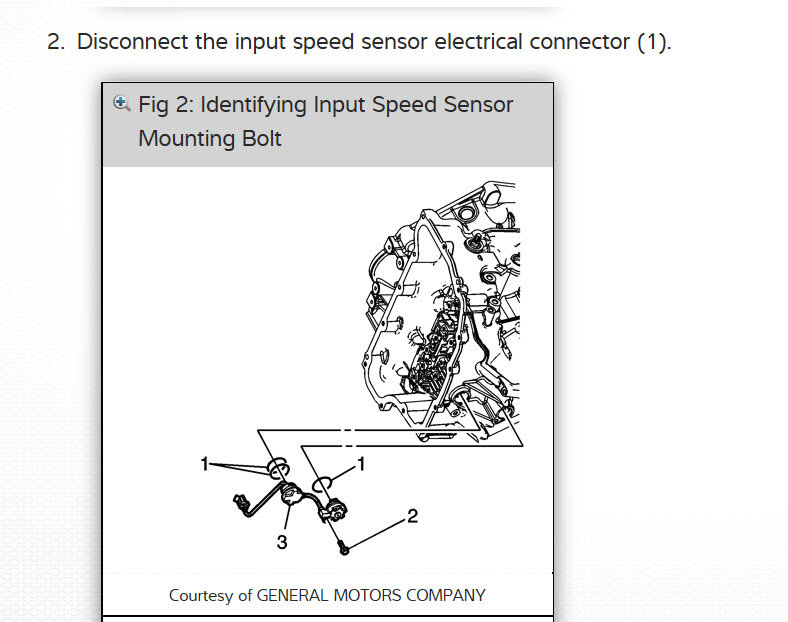 2. Disconnect the input speed sensor electrical connector (1).

Fig 2: Identifying Input Speed Sensor Mounting Bolt

1
1
2
3

Courtesy of GENERAL MOTORS COMPANY