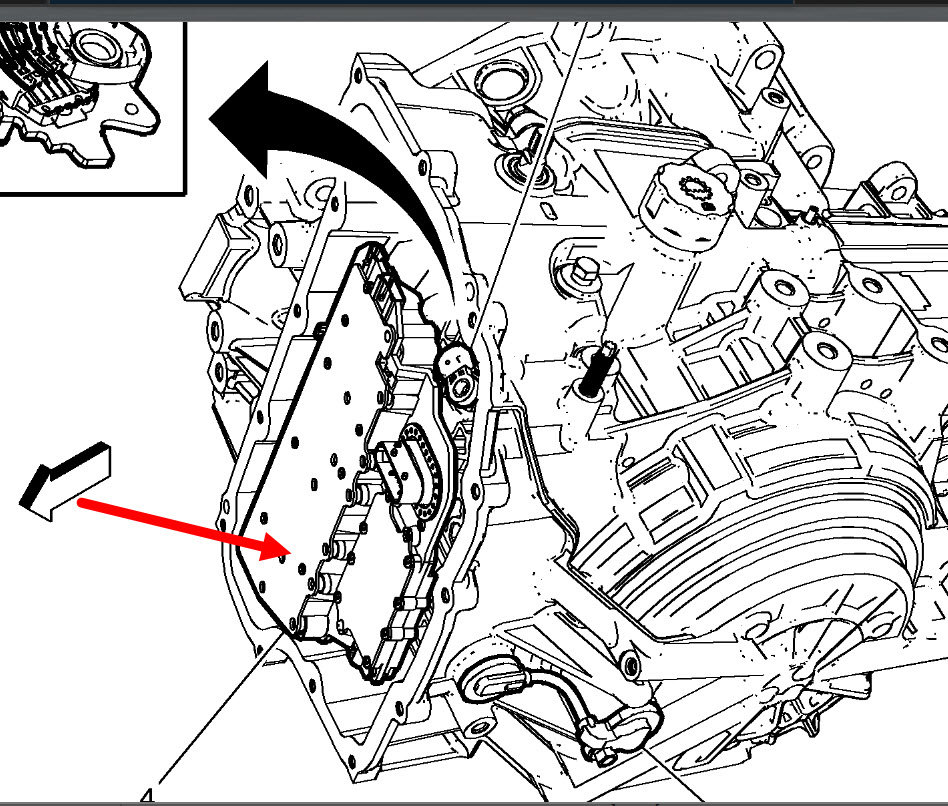 4