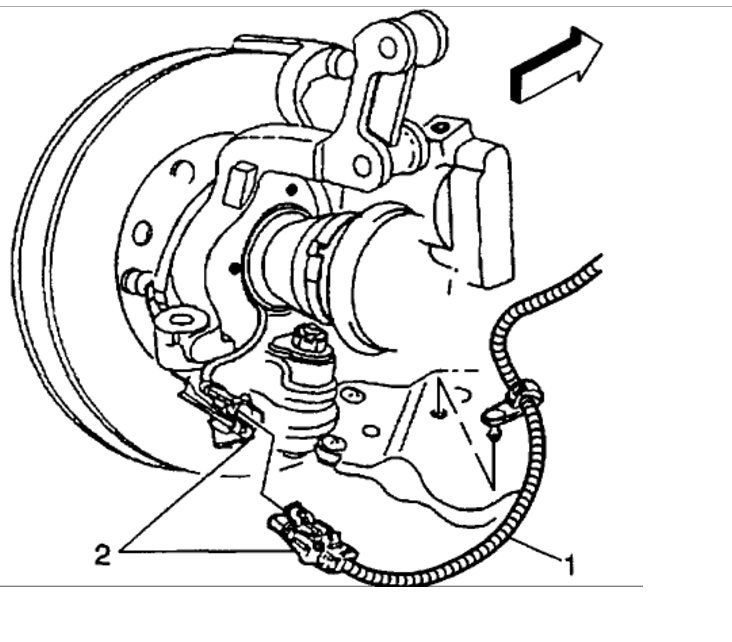 2
1