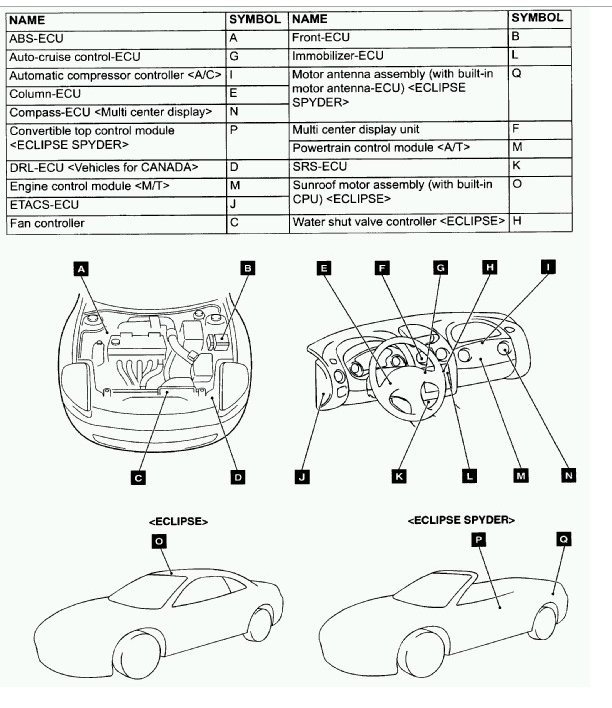 | NAME | SYMBOL | NAME | SYMBOL |
|---|---|---|---|
| ABS-ECU | A | Front-ECU | B |
| Auto-cruise control-ECU | G | Immobilizer-ECU | L |
| Automatic compressor controller <A/C> | I | Motor antenna assembly (with built-in motor antenna-ECU) <ECLIPSE SPYDER> | Q |
| Column-ECU | E | | |
| Compass-ECU <Multi center display> | N | | |
| Convertible top control module <ECLIPSE SPYDER> | P | Multi center display unit | F |
| | | Powertrain control module <A/T> | M |
| DRL-ECU <Vehicles for CANADA> | D | SRS-ECU | K |
| Engine control module <M/T> | M | Sunroof motor assembly (with built-in CPU) <ECLIPSE> | O |
| ETACS-ECU | J | | |
| Fan controller | C | Water shut valve controller <ECLIPSE> | H |

A B C D

E F G H I J K L M N

<ECLIPSE>

O

<ECLIPSE SPYDER>

P Q