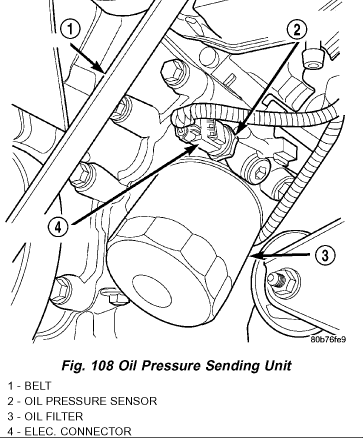 1

2

4

3

80b76fe9

Fig. 108 Oil Pressure Sending Unit

1 - BELT
2 - OIL PRESSURE SENSOR
3 - OIL FILTER
4 - ELEC. CONNECTOR