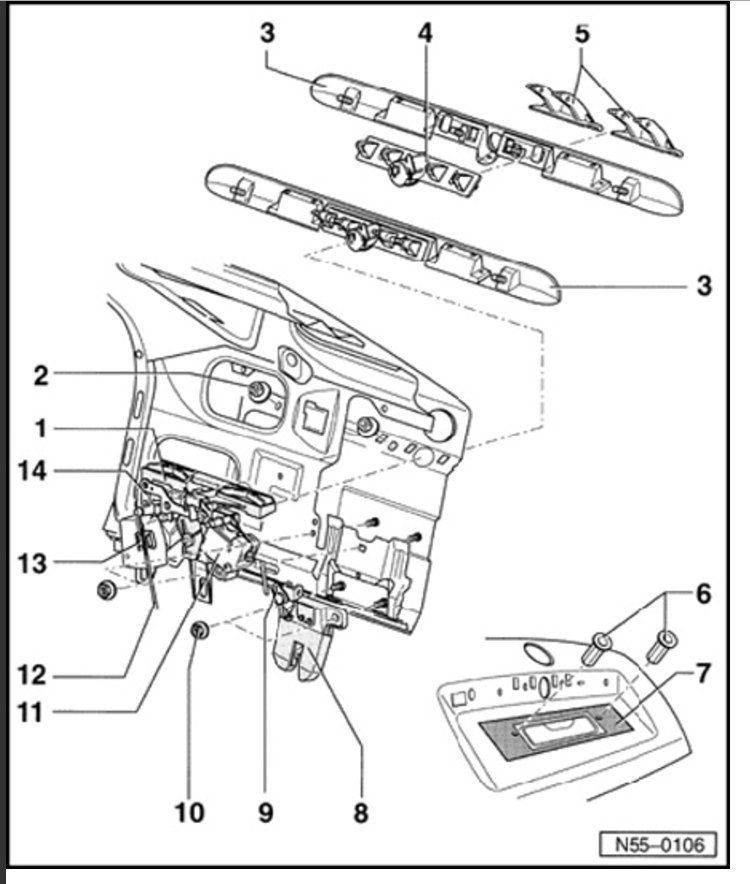 3
4
5
3
2
1
14
13
12
11
10
9
8
6
7
N55–0106