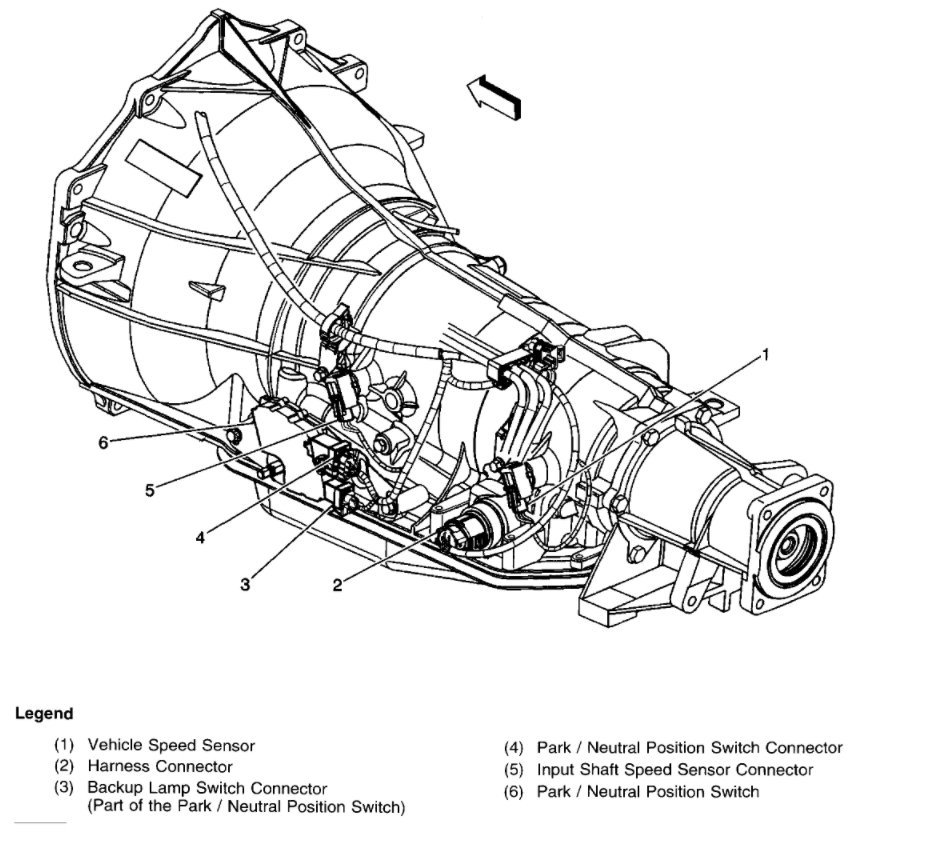 1

6

5

4

3

2

Legend

(1) Vehicle Speed Sensor
(2) Harness Connector
(3) Backup Lamp Switch Connector (Part of the Park / Neutral Position Switch)

(4) Park / Neutral Position Switch Connector
(5) Input Shaft Speed Sensor Connector
(6) Park / Neutral Position Switch