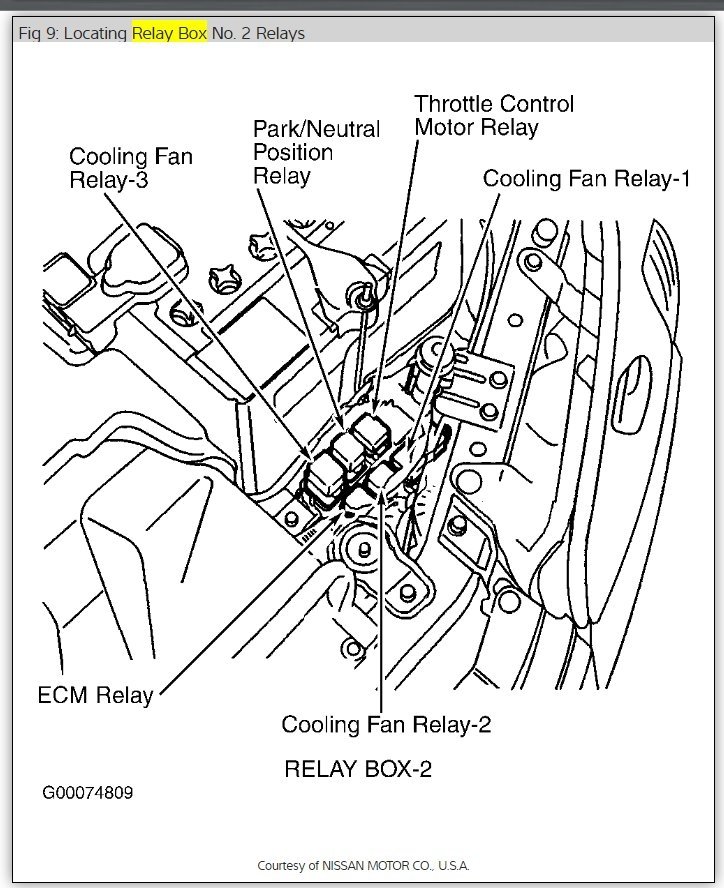 Fig 9: Locating Relay Box No. 2 Relays

Cooling Fan Relay-3

Park/Neutral Position Relay

Throttle Control Motor Relay

Cooling Fan Relay-1

ECM Relay

Cooling Fan Relay-2

RELAY BOX-2

G00074809

Courtesy of NISSAN MOTOR CO., U.S.A.